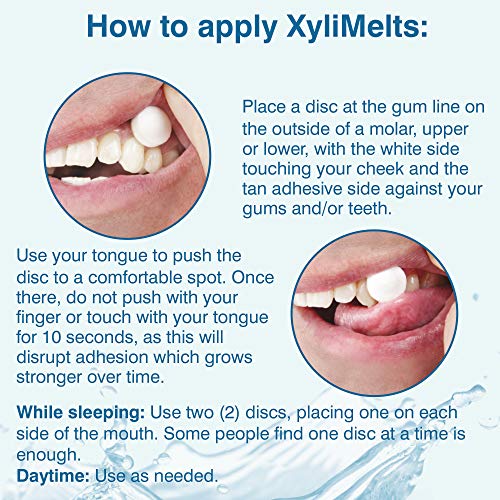 How to apply XyliMelts:

Place a disc at the gum line on the outside of a molar, upper or lower, with the white side touching your cheek and the tan adhesive side against your gums and/or teeth.

Use your tongue to push the disc to a comfortable spot. Once there, do not push with your finger or touch with your tongue for 10 seconds, as this will disrupt adhesion which grows stronger over time.

While sleeping: Use two (2) discs, placing one on each side of the mouth. Some people find one disc at a time is enough.
Daytime: Use as needed.