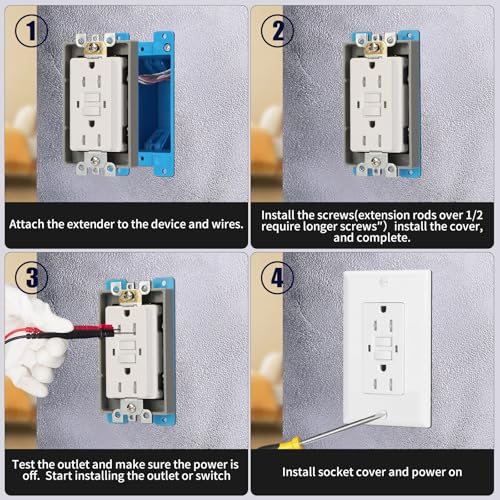 1

Attach the extender to the device and wires.

2

Install the screws(extension rods over 1/2 require longer screws") install the cover, and complete.

3

Test the outlet and make sure the power is off. Start installing the outlet or switch

4

Install socket cover and power on