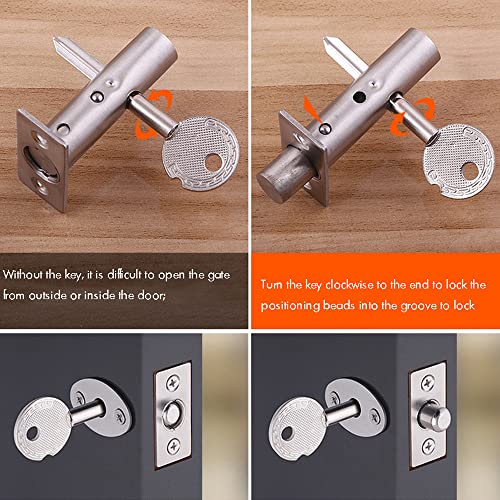 Without the key, it is difficult to open the gate from outside or inside the door;

Turn the key clockwise to the end to lock the positioning beads into the groove to lock