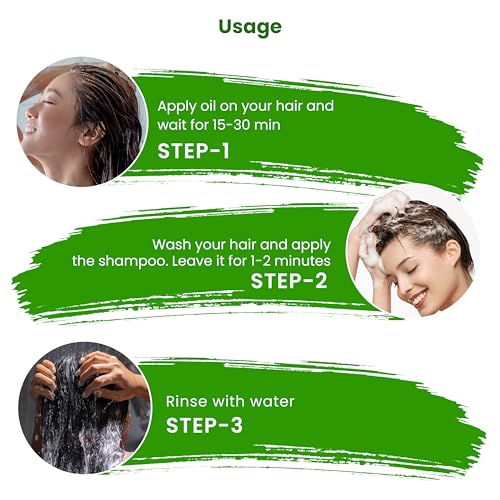 Usage

Apply oil on your hair and wait for 15-30 min

STEP-1

Wash your hair and apply the shampoo. Leave it for 1-2 minutes

STEP-2

Rinse with water

STEP-3