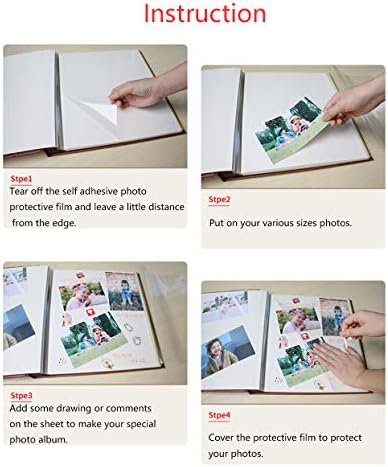 Instruction

Stpe1
Tear off the self adhesive photo protective film and leave a little distance from the edge.

Stpe2
Put on your various sizes photos.

Stpe3
Add some drawing or comments on the sheet to make your special photo album.

Stpe4
Cover the protective film to protect your photos.