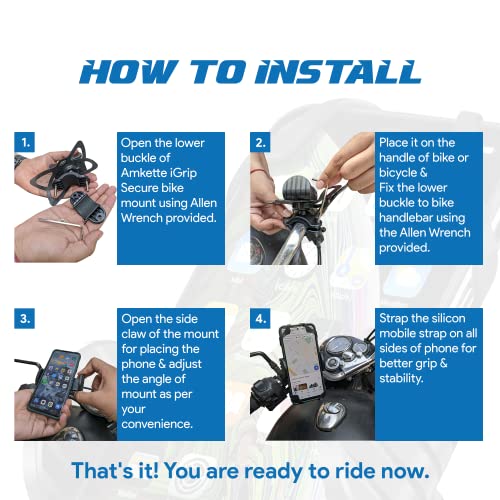 HOW TO INSTALL

1.

Open the lower buckle of Amkette iGrip Secure bike mount using Allen Wrench provided.

2.

Place it on the handle of bike or bicycle & Fix the lower buckle to bike handlebar using the Allen Wrench provided.

3.

Open the side claw of the mount for placing the phone & adjust the angle of mount as per your convenience.

4.

Strap the silicon mobile strap on all sides of phone for better grip & stability.

That's it! You are ready to ride now.