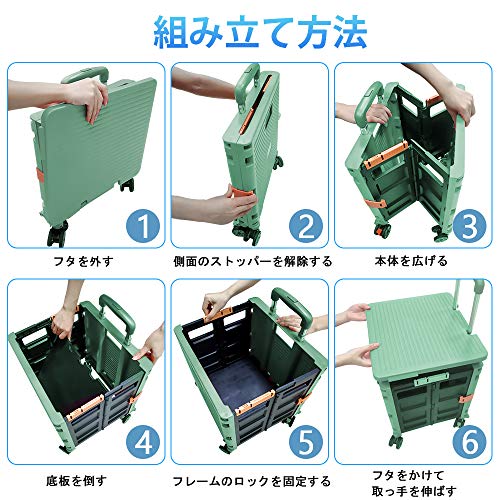 組み立て方法

1
フタを外す

2
側面のストッパーを解除する

3
本体を広げる

4
底板を倒す

5
フレームのロックを固定する

6
フタをかけて
取っ手を伸ばす