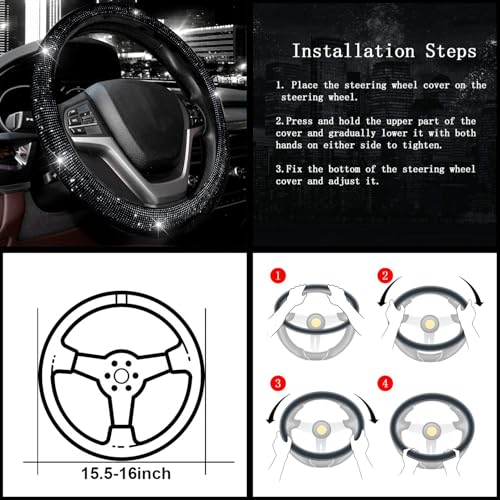 Installation Steps

1. Place the steering wheel cover on the steering wheel.

2.Press and hold the upper part of the cover and gradually lower it with both hands on either side to tighten.

3.Fix the bottom of the steering wheel cover and adjust it.

15.5-16inch

1

2

3

4