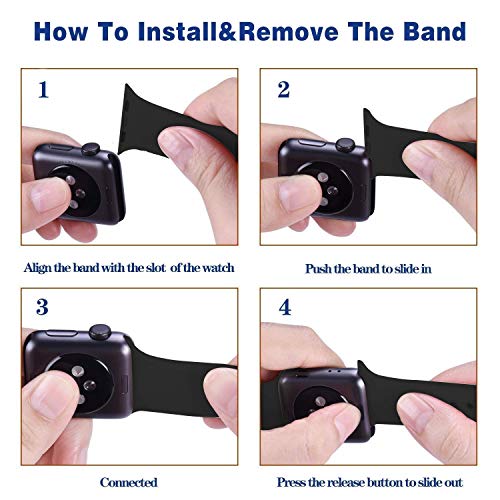 How To Install&Remove The Band

1

Align the band with the slot of the watch

2

Push the band to slide in

3

Connected

4

Press the release button to slide out