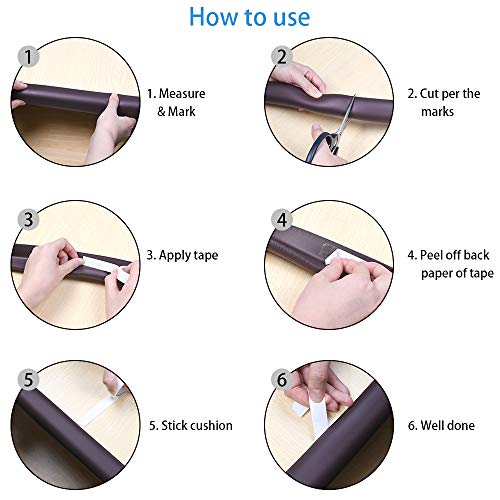 How to use

1

1. Measure & Mark

2

2. Cut per the marks

3

3. Apply tape

4

4. Peel off back paper of tape

5

5. Stick cushion

6

6. Well done