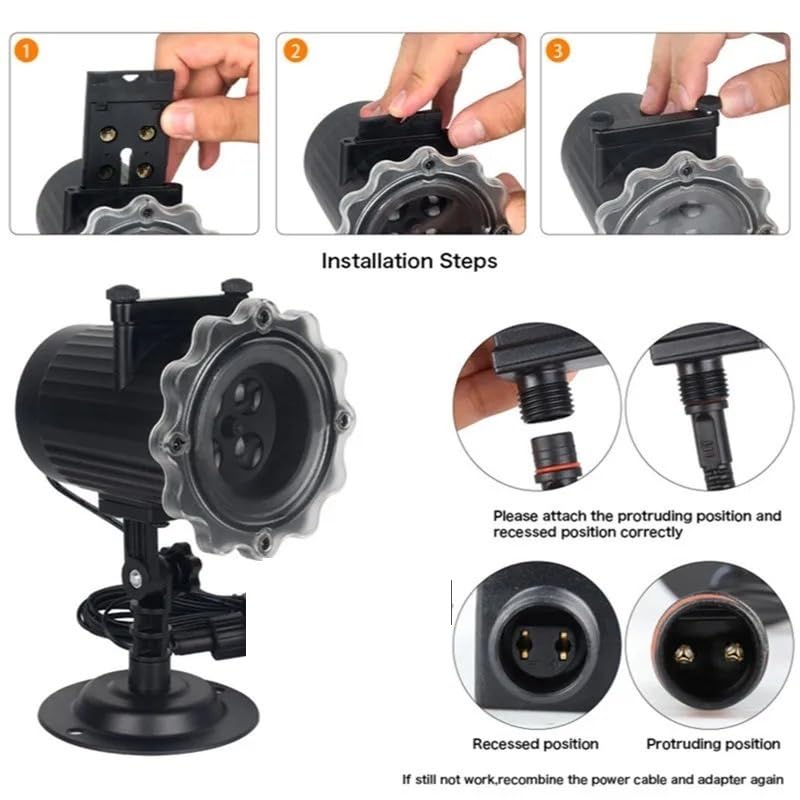 1

2

3

Installation Steps

Please attach the protruding position and recessed position correctly

Recessed position

Protruding position

If still not work,recombine the power cable and adapter again