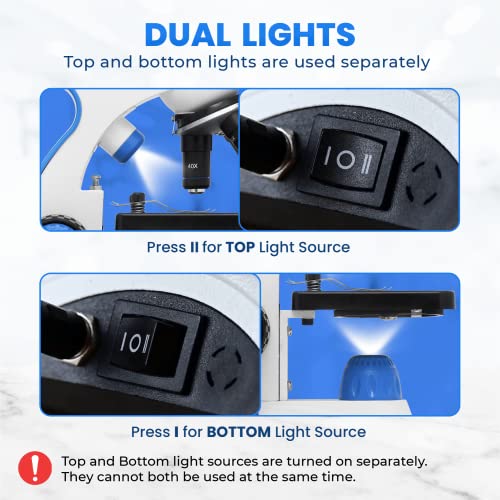 DUAL LIGHTS
Top and bottom lights are used separately

40X

I O II

Press II for TOP Light Source

I O II

Press I for BOTTOM Light Source

!

Top and Bottom light sources are turned on separately. They cannot both be used at the same time.