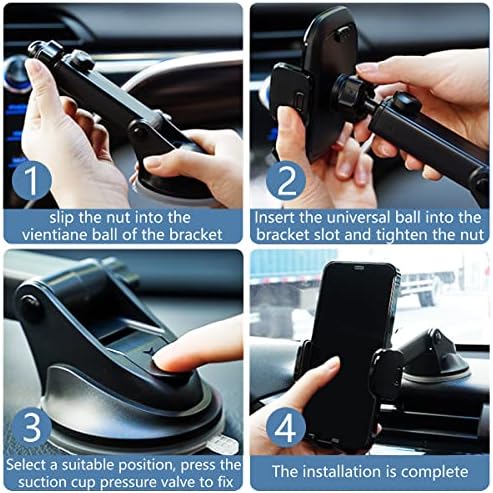 1

slip the nut into the vientiane ball of the bracket

2

Insert the universal ball into the bracket slot and tighten the nut

3

Select a suitable position, press the suction cup pressure valve to fix

4

The installation is complete