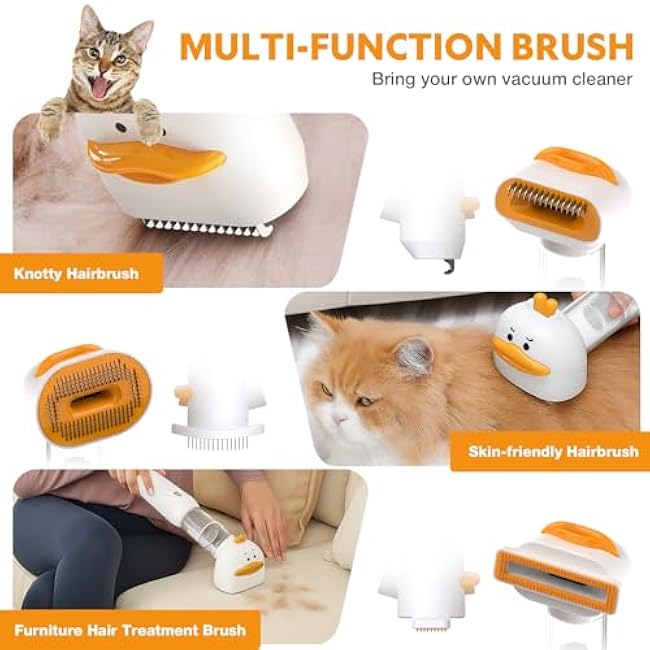 MULTI-FUNCTION BRUSH
Bring your own vacuum cleaner

Knotty Hairbrush

Skin-friendly Hairbrush

Furniture Hair Treatment Brush