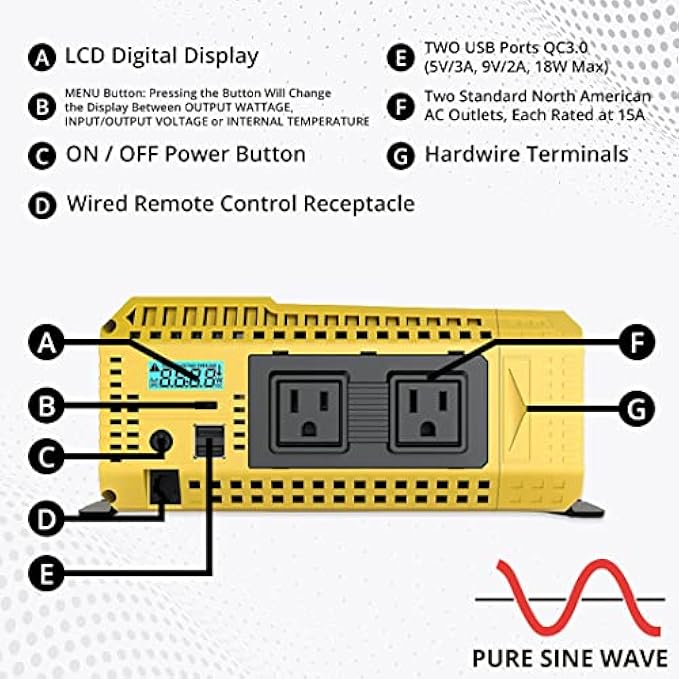 A LCD Digital Display

B MENU Button: Pressing the Button Will Change the Display Between OUTPUT WATTAGE, INPUT/OUTPUT VOLTAGE or INTERNAL TEMPERATURE

C ON / OFF Power Button

D Wired Remote Control Receptacle

E TWO USB Ports QC3.0 (5V/3A, 9V/2A, 18W Max)

F Two Standard North American AC Outlets, Each Rated at 15A

G Hardwire Terminals

A

B

C

D

E

F

G

PURE SINE WAVE