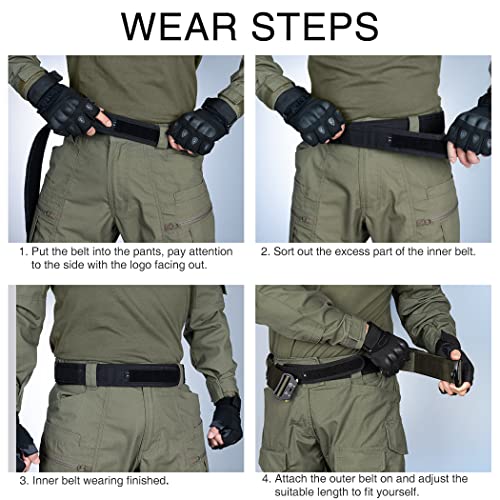 WEAR STEPS

1. Put the belt into the pants, pay attention to the side with the logo facing out.

2. Sort out the excess part of the inner belt.

3. Inner belt wearing finished.

4. Attach the outer belt on and adjust the suitable length to fit yourself.