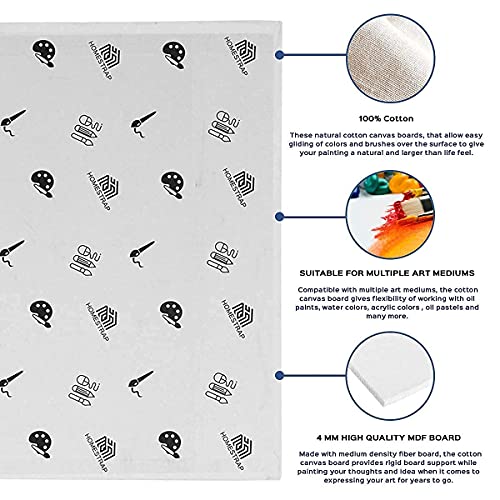 HOMESTRAP

HOMESTRAP

HOMESTRAP

HOMESTRAP

HOMESTRAP

HOMESTRAP

HOMESTRAP

HOMESTRAP

100% Cotton

These natural cotton canvas boards, that allow easy gliding of colors and brushes over the surface to give your painting a natural and larger than life feel.

SUITABLE FOR MULTIPLE ART MEDIUMS

Compatible with multiple art mediums, the cotton canvas board gives flexibility of working with oil paints, water colors, acrylic colors , oil pastels and many more.

4 MM HIGH QUALITY MDF BOARD

Made with medium density fiber board, the cotton canvas board provides rigid board support while painting your thoughts and idea when it comes to expressing your art for years to go.