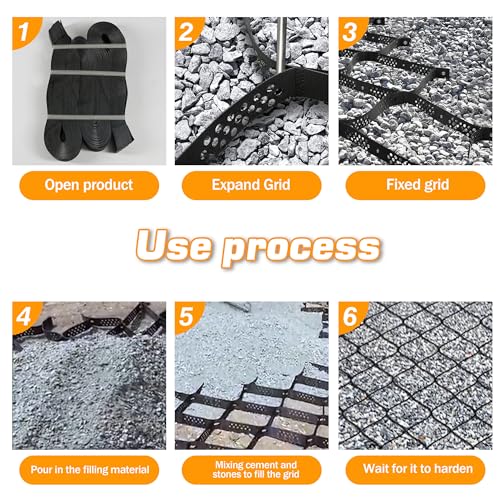 1

Open product

2

Expand Grid

3

Fixed grid

Use process

4

Pour in the filling material

5

Mixing cement and stones to fill the grid

6

Wait for it to harden