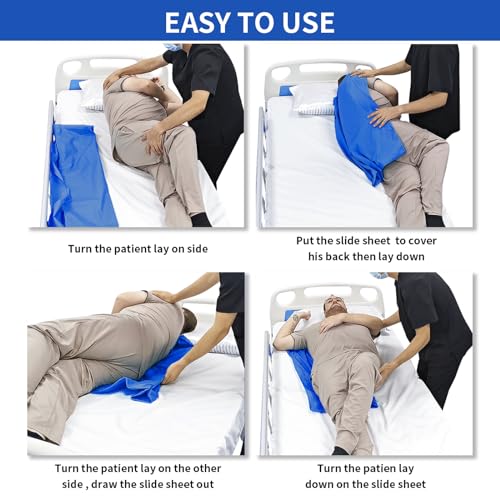 EASY TO USE

Turn the patient lay on side

Put the slide sheet to cover his back then lay down

Turn the patient lay on the other side , draw the slide sheet out

Turn the patien lay down on the slide sheet