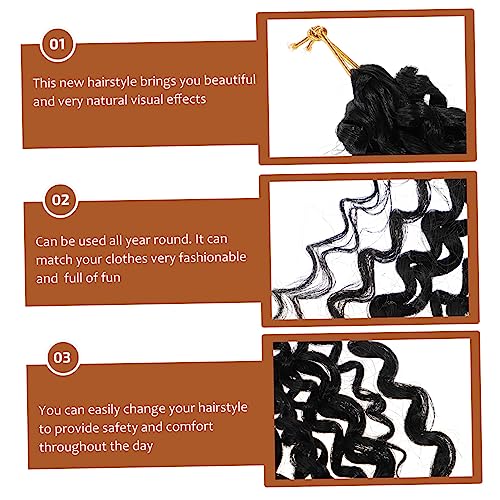 01

This new hairstyle brings you beautiful and very natural visual effects

02

Can be used all year round. It can match your clothes very fashionable and full of fun

03

You can easily change your hairstyle to provide safety and comfort throughout the day