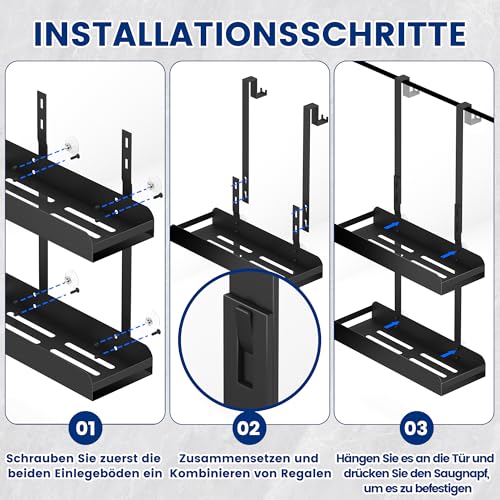 INSTALLATIONSSCHRITTE

01

Schrauben Sie zuerst die beiden Einlegeböden ein

02

Zusammensetzen und Kombinieren von Regalen

03

Hängen Sie es an die Tür und drücken Sie den Saugnapf, um es zu befestigen