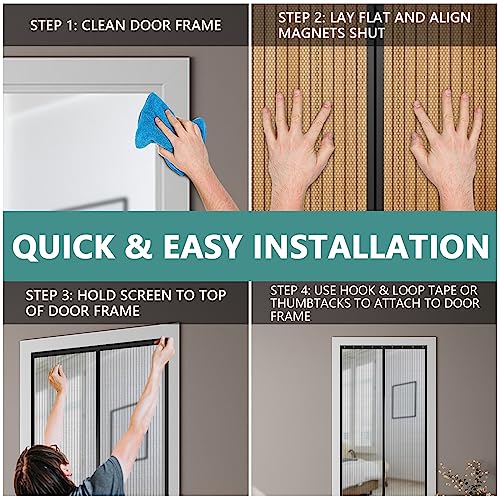 STEP 1: CLEAN DOOR FRAME

STEP 2: LAY FLAT AND ALIGN MAGNETS SHUT

QUICK & EASY INSTALLATION

STEP 3: HOLD SCREEN TO TOP OF DOOR FRAME

STEP 4: USE HOOK & LOOP TAPE OR THUMBTACKS TO ATTACH TO DOOR FRAME