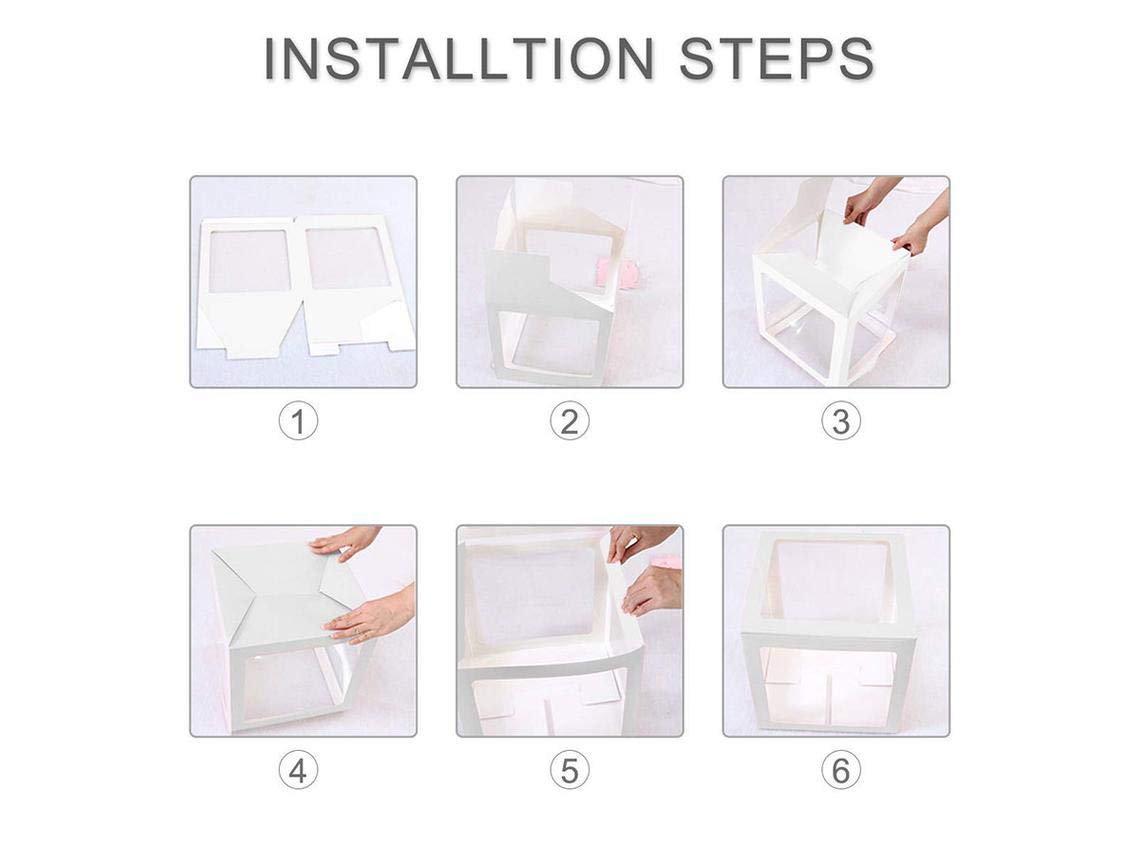 INSTALLTION STEPS

①

②

③

④

⑤

⑥