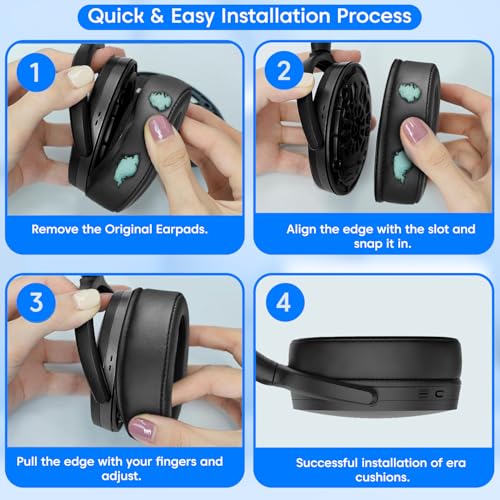 Quick & Easy Installation Process

1

Remove the Original Earpads.

2

Align the edge with the slot and snap it in.

3

Pull the edge with your fingers and adjust.

4

Successful installation of era cushions.