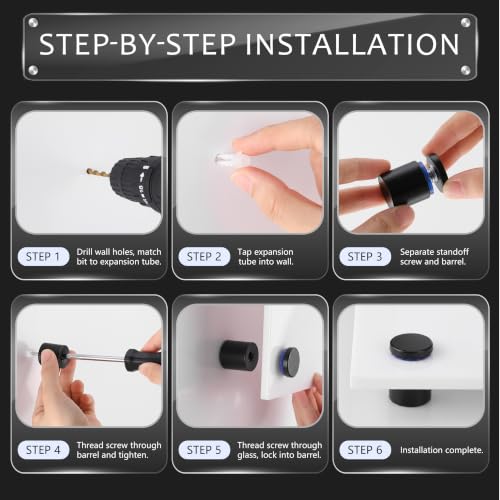 STEP-BY-STEP INSTALLATION

STEP 1 Drill wall holes, match bit to expansion tube.

STEP 2 Tap expansion tube into wall.

STEP 3 Separate standoff screw and barrel.

STEP 4 Thread screw through barrel and tighten.

STEP 5 Thread screw through glass, lock into barrel.

STEP 6 Installation complete.