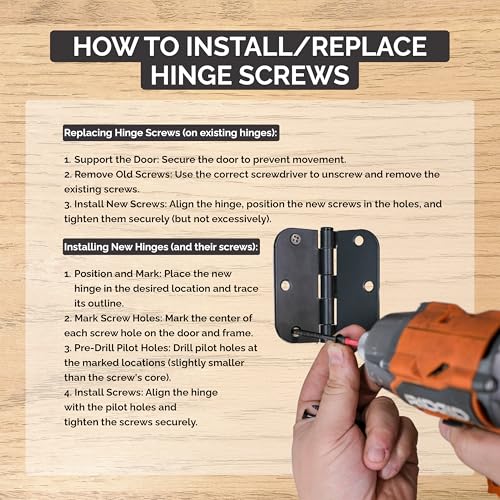 HOW TO INSTALL/REPLACE HINGE SCREWS

Replacing Hinge Screws (on existing hinges):

1. Support the Door: Secure the door to prevent movement.
2. Remove Old Screws: Use the correct screwdriver to unscrew and remove the existing screws.
3. Install New Screws: Align the hinge, position the new screws in the holes, and tighten them securely (but not excessively).

Installing New Hinges (and their screws):

1. Position and Mark: Place the new hinge in the desired location and trace its outline.
2. Mark Screw Holes: Mark the center of each screw hole on the door and frame.
3. Pre-Drill Pilot Holes: Drill pilot holes at the marked locations (slightly smaller than the screw's core).
4. Install Screws: Align the hinge with the pilot holes and tighten the screws securely.

RIDGID