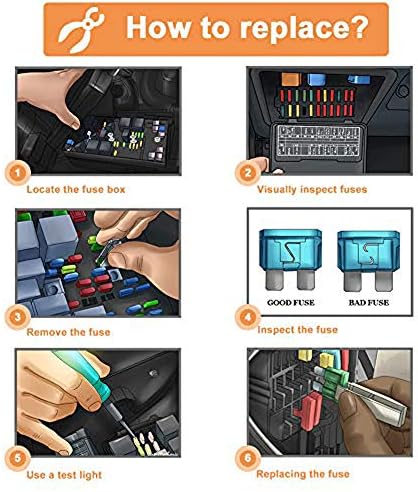 How to replace?

1
Locate the fuse box

2
Visually inspect fuses

3
Remove the fuse

GOOD FUSE

BAD FUSE

4
Inspect the fuse

5
Use a test light

6
Replacing the fuse