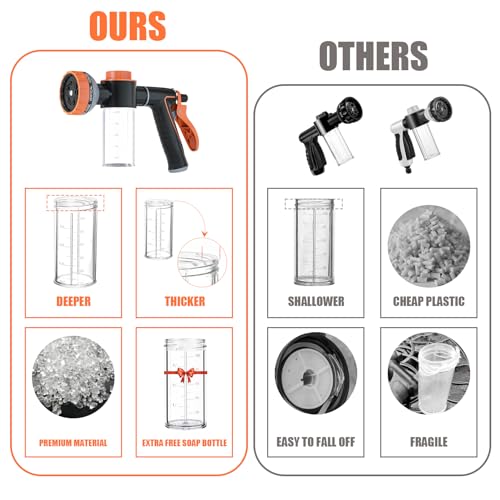 OURS

DEEPER

THICKER

PREMIUM MATERIAL

EXTRA FREE SOAP BOTTLE

OTHERS

SHALLOWER

CHEAP PLASTIC

EASY TO FALL OFF

FRAGILE