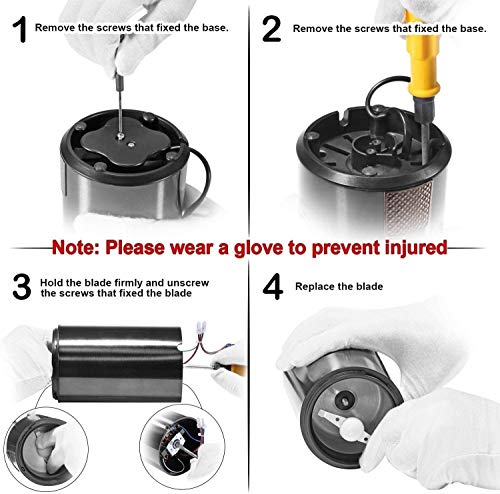 1 Remove the screws that fixed the base.

2 Remove the screws that fixed the base.

Note: Please wear a glove to prevent injured

3 Hold the blade firmly and unscrew the screws that fixed the blade

4 Replace the blade