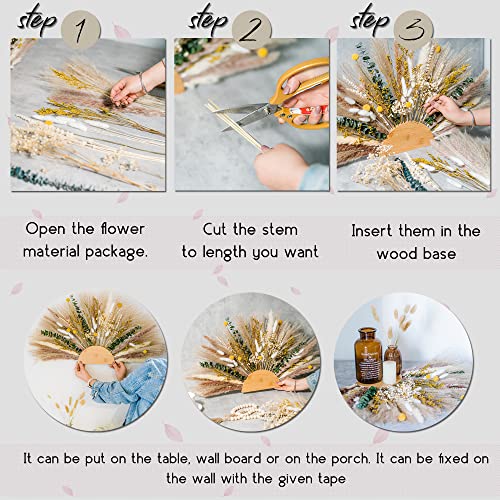 step 1

step 2

step 3

Open the flower material package.

Cut the stem to length you want

Insert them in the wood base

It can be put on the table, wall board or on the porch. It can be fixed on the wall with the given tape