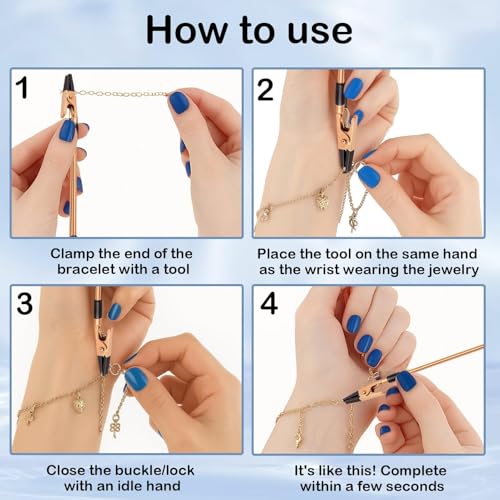 How to use

1

Clamp the end of the bracelet with a tool

2

Place the tool on the same hand as the wrist wearing the jewelry

3

Close the buckle/lock with an idle hand

4

It's like this! Complete within a few seconds