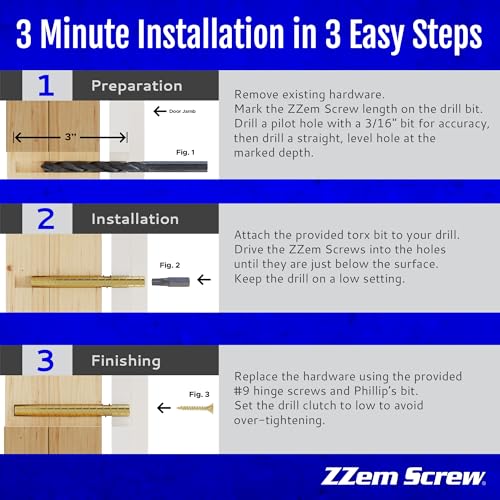 3 Minute Installation in 3 Easy Steps

1 Preparation

Door Jamb

3"

Fig. 1

Remove existing hardware.
Mark the ZZem Screw length on the drill bit.
Drill a pilot hole with a 3/16" bit for accuracy, then drill a straight, level hole at the marked depth.

2 Installation

Fig. 2

Attach the provided torx bit to your drill.
Drive the ZZem Screws into the holes until they are just below the surface.
Keep the drill on a low setting.

3 Finishing

Fig. 3

Replace the hardware using the provided #9 hinge screws and Phillip's bit.
Set the drill clutch to low to avoid over-tightening.

ZZem Screw.