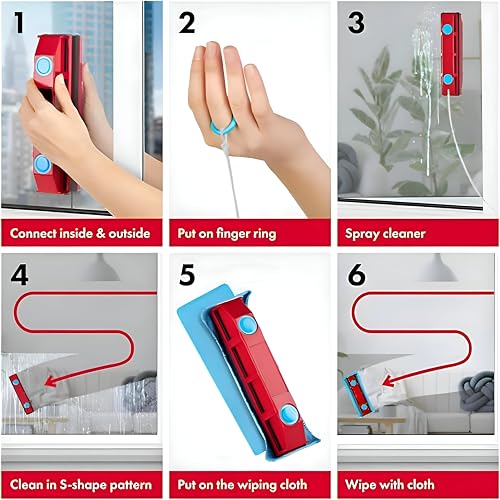 1
Connect inside & outside

2
Put on finger ring

3
Spray cleaner

4
Clean in S-shape pattern

5
Put on the wiping cloth

6
Wipe with cloth