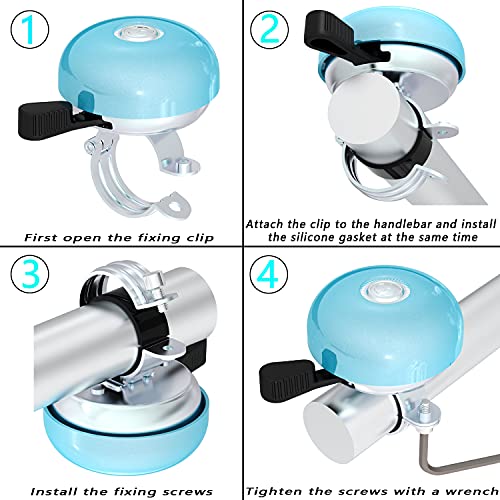 1

First open the fixing clip

2

Attach the clip to the handlebar and install the silicone gasket at the same time

3

Install the fixing screws

4

Tighten the screws with a wrench