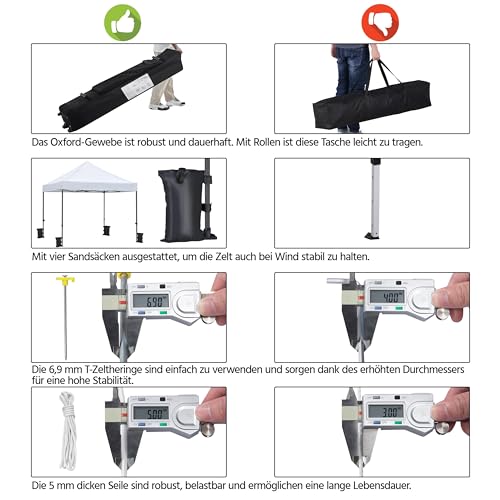 Das Oxford-Gewebe ist robust und dauerhaft. Mit Rollen ist diese Tasche leicht zu tragen.

Mit vier Sandsäcken ausgestattet, um die Zelt auch bei Wind stabil zu halten.

6.90

4.00

Die 6,9 mm T-Zeltheringe sind einfach zu verwenden und sorgen dank des erhöhten Durchmessers für eine hohe Stabilität.

5.00

3.00

Die 5 mm dicken Seile sind robust, belastbar und ermöglichen eine lange Lebensdauer.