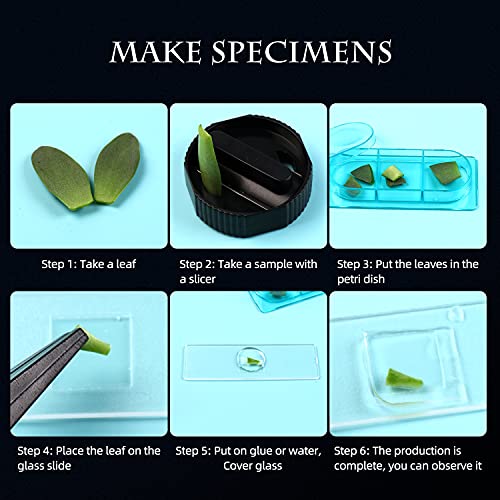 MAKE SPECIMENS

Step 1: Take a leaf

Step 2: Take a sample with a slicer

Step 3: Put the leaves in the petri dish

Step 4: Place the leaf on the glass slide

Step 5: Put on glue or water, Cover glass

Step 6: The production is complete, you can observe it