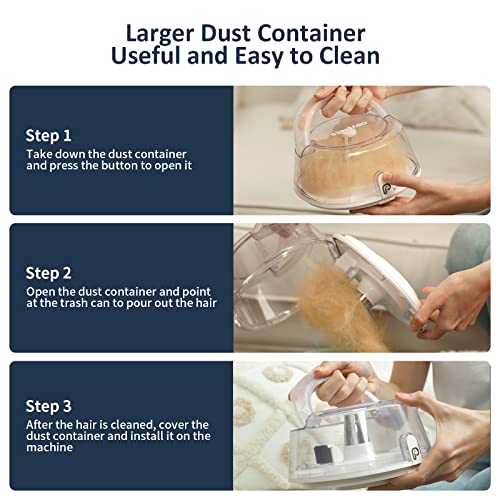 Larger Dust Container
Useful and Easy to Clean

Step 1
Take down the dust container and press the button to open it

Step 2
Open the dust container and point at the trash can to pour out the hair

Step 3
After the hair is cleaned, cover the dust container and install it on the machine