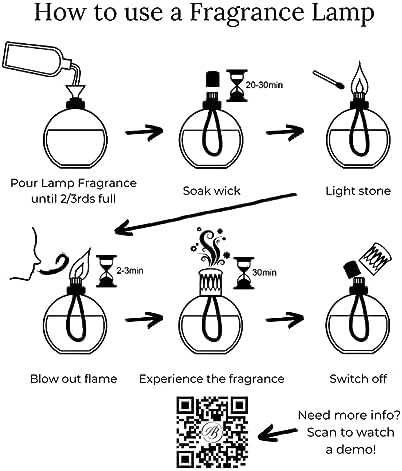 How to use a Fragrance Lamp

20-30min

Pour Lamp Fragrance until 2/3rds full

Soak wick

Light stone

2-3min

30min

Blow out flame

Experience the fragrance

Switch off

AB

Need more info? Scan to watch a demo!