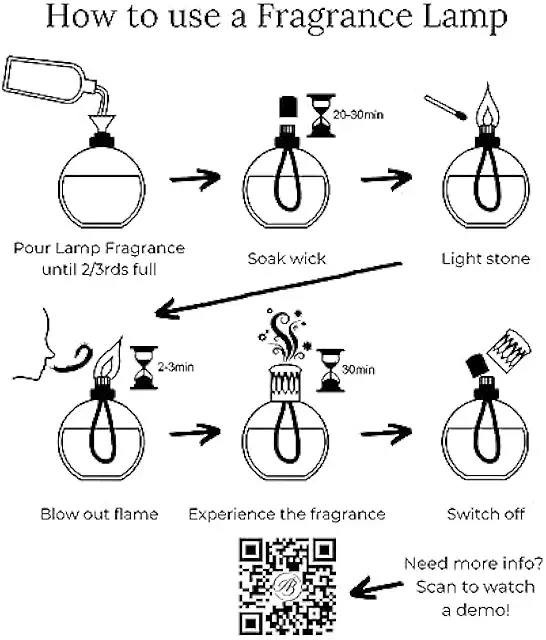 How to use a Fragrance Lamp

20-30min

Pour Lamp Fragrance until 2/3rds full

Soak wick

Light stone

2-3min

30min

Blow out flame

Experience the fragrance

Switch off

AB

Need more info? Scan to watch a demo!