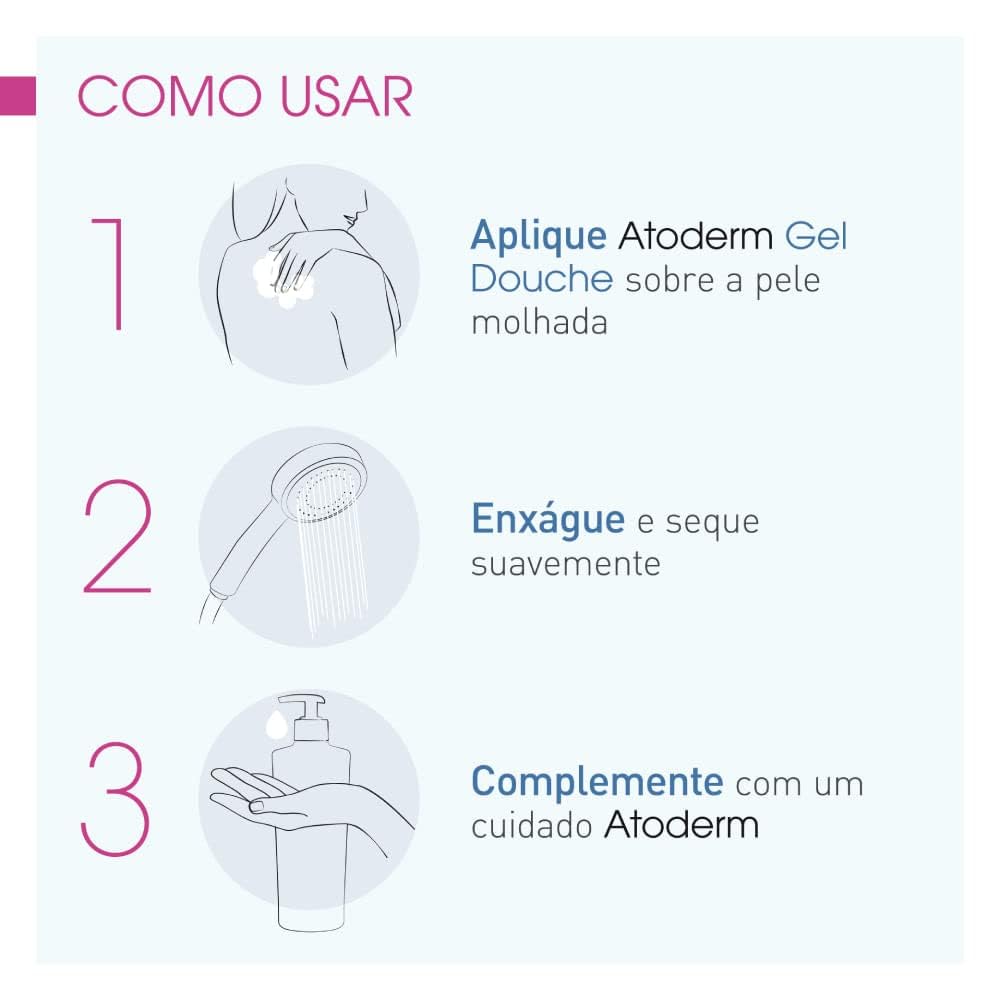 COMO USAR

1

Aplique Atoderm Gel Douche sobre a pele molhada

2

Enxágue e seque suavemente

3

Complemente com um cuidado Atoderm