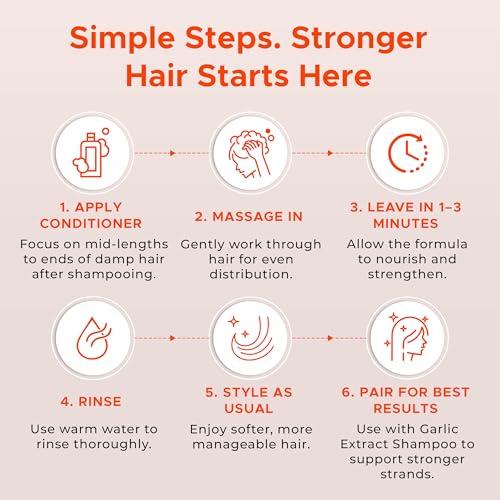 Simple Steps. Stronger Hair Starts Here

1. APPLY CONDITIONER
Focus on mid-lengths to ends of damp hair after shampooing.

2. MASSAGE IN
Gently work through hair for even distribution.

3. LEAVE IN 1–3 MINUTES
Allow the formula to nourish and strengthen.

4. RINSE
Use warm water to rinse thoroughly.

5. STYLE AS USUAL
Enjoy softer, more manageable hair.

6. PAIR FOR BEST RESULTS
Use with Garlic Extract Shampoo to support stronger strands.