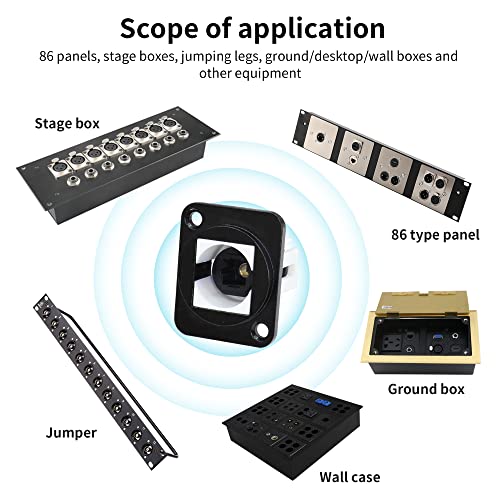 Scope of application

86 panels, stage boxes, jumping legs, ground/desktop/wall boxes and other equipment

Stage box

86 type panel

Ground box

Jumper

Wall case