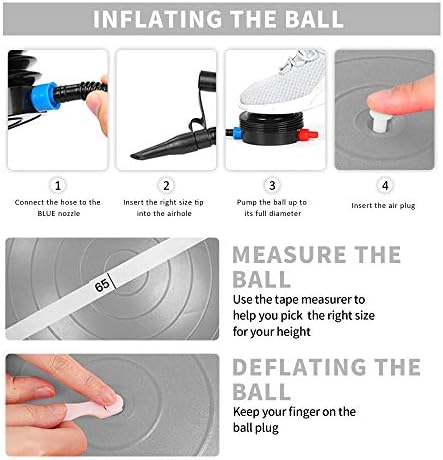 INFLATING THE BALL

1
Connect the hose to the BLUE nozzle

2
Insert the right size tip into the airhole

3
Pump the ball up to its full diameter

4
Insert the air plug

65

MEASURE THE BALL
Use the tape measurer to help you pick the right size for your height

DEFLATING THE BALL
Keep your finger on the ball plug