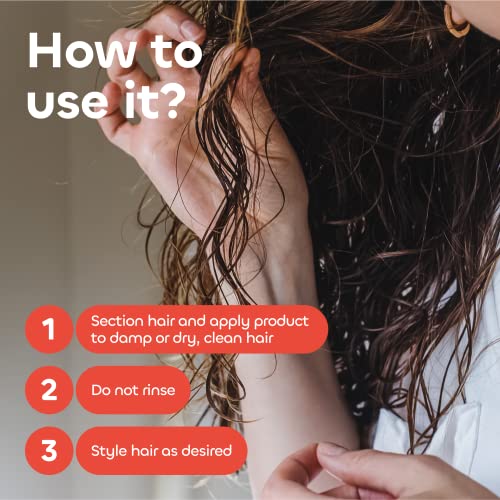 How to use it?

1 Section hair and apply product to damp or dry, clean hair

2 Do not rinse

3 Style hair as desired