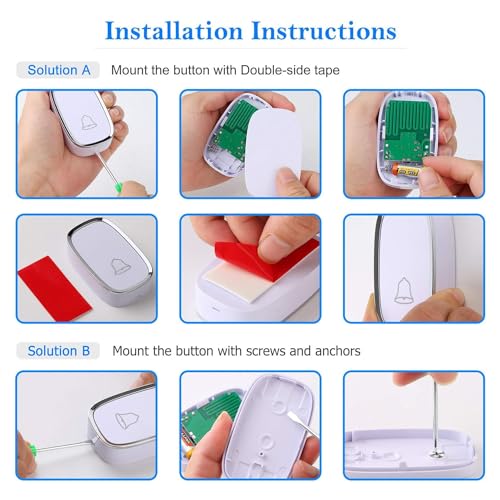 Installation Instructions

Solution A Mount the button with Double-side tape

Solution B Mount the button with screws and anchors