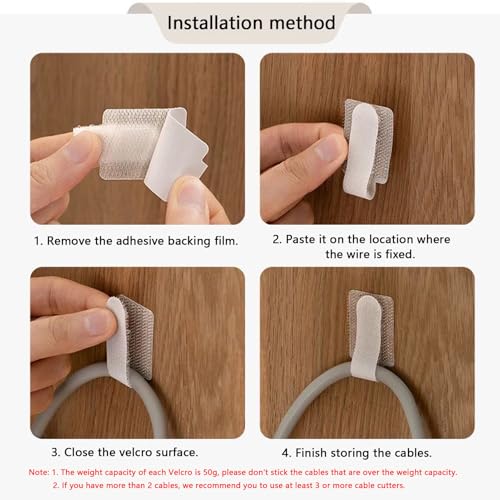 Installation method

1. Remove the adhesive backing film.

2. Paste it on the location where the wire is fixed.

3. Close the velcro surface.

4. Finish storing the cables.

Note: 1. The weight capacity of each Velcro is 50g, please don't stick the cables that are over the weight capacity.
2. If you have more than 2 cables, we recommend you to use at least 3 or more cable cutters.