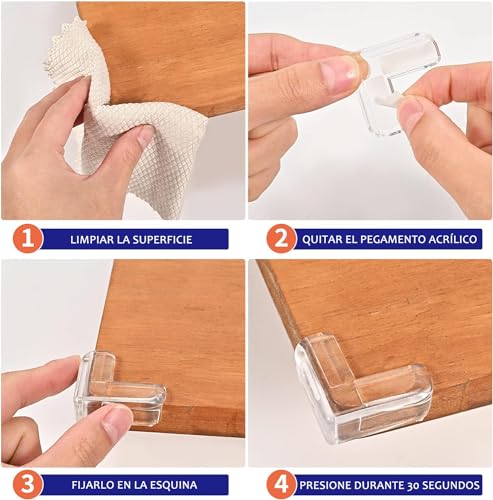 1 LIMPIAR LA SUPERFICIE

2 QUITAR EL PEGAMENTO ACRÍLICO

3 FIJARLO EN LA ESQUINA

4 PRESIONE DURANTE 30 SEGUNDOS