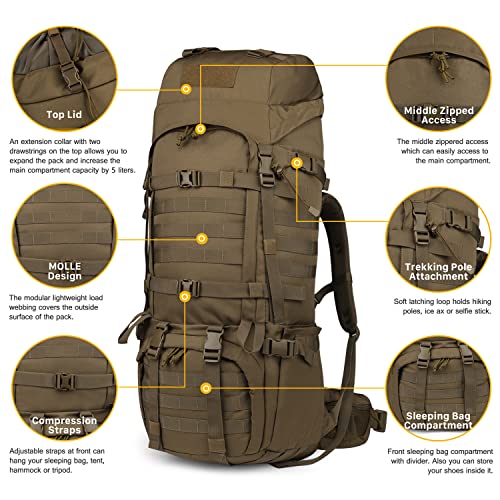 Top Lid

An extension collar with two drawstrings on the top allows you to expand the pack and increase the main compartment capacity by 5 liters.

MOLLE Design

The modular lightweight load webbing covers the outside surface of the pack.

Compression Straps

Adjustable straps at front can hang your sleeping bag, tent, hammock or tripod.

Middle Zipped Access

The middle zippered access which can easily access to the main compartment.

Trekking Pole Attachment

Soft latching loop holds hiking poles, ice ax or selfie stick.

Sleeping Bag Compartment

Front sleeping bag compartment with divider. Also you can store your shoes inside it.