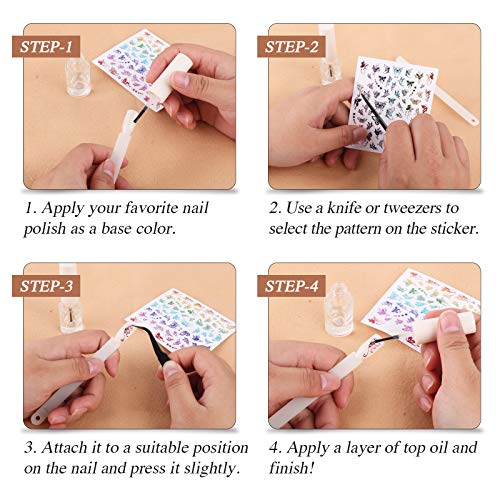 STEP-1

1. Apply your favorite nail polish as a base color.

STEP-2

2. Use a knife or tweezers to select the pattern on the sticker.

STEP-3

3. Attach it to a suitable position on the nail and press it slightly.

STEP-4

4. Apply a layer of top oil and finish!