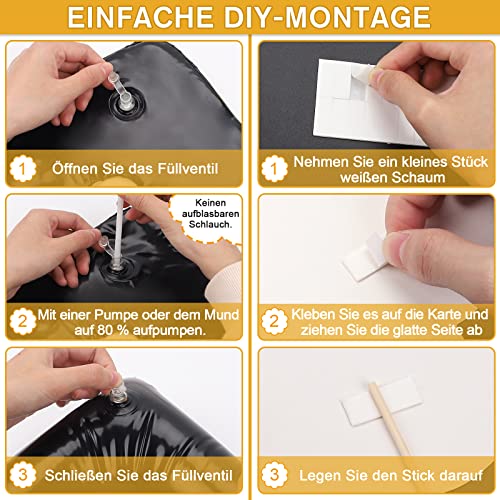 EINFACHE DIY-MONTAGE

1 Öffnen Sie das Füllventil

Keinen aufblasbaren Schlauch.

2 Mit einer Pumpe oder dem Mund auf 80 % aufpumpen.

3 Schließen Sie das Füllventil

1 Nehmen Sie ein kleines Stück weißen Schaum

2 Kleben Sie es auf die Karte und ziehen Sie die glatte Seite ab

3 Legen Sie den Stick darauf